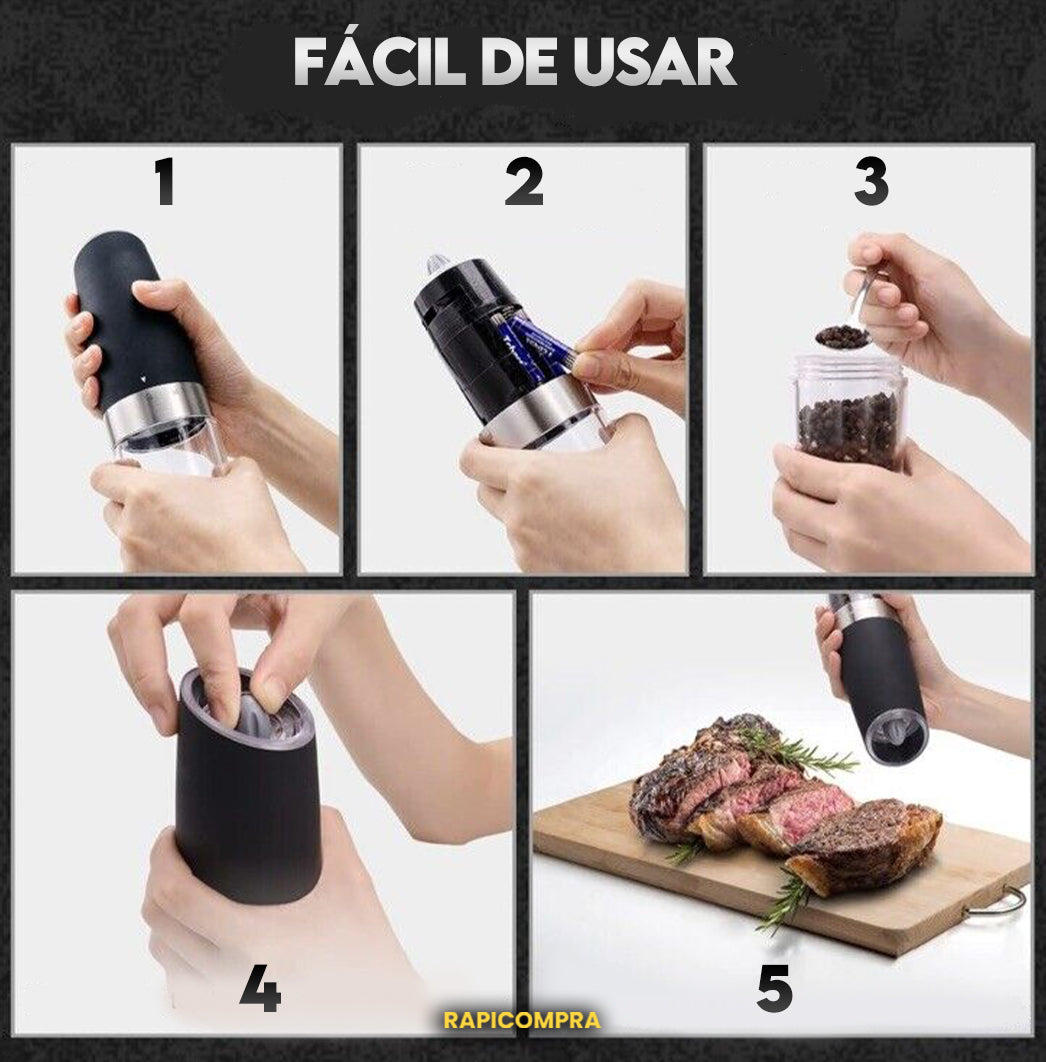 FÁCIL DE USAR

1

2

3

4

5

RAPICOMPRA