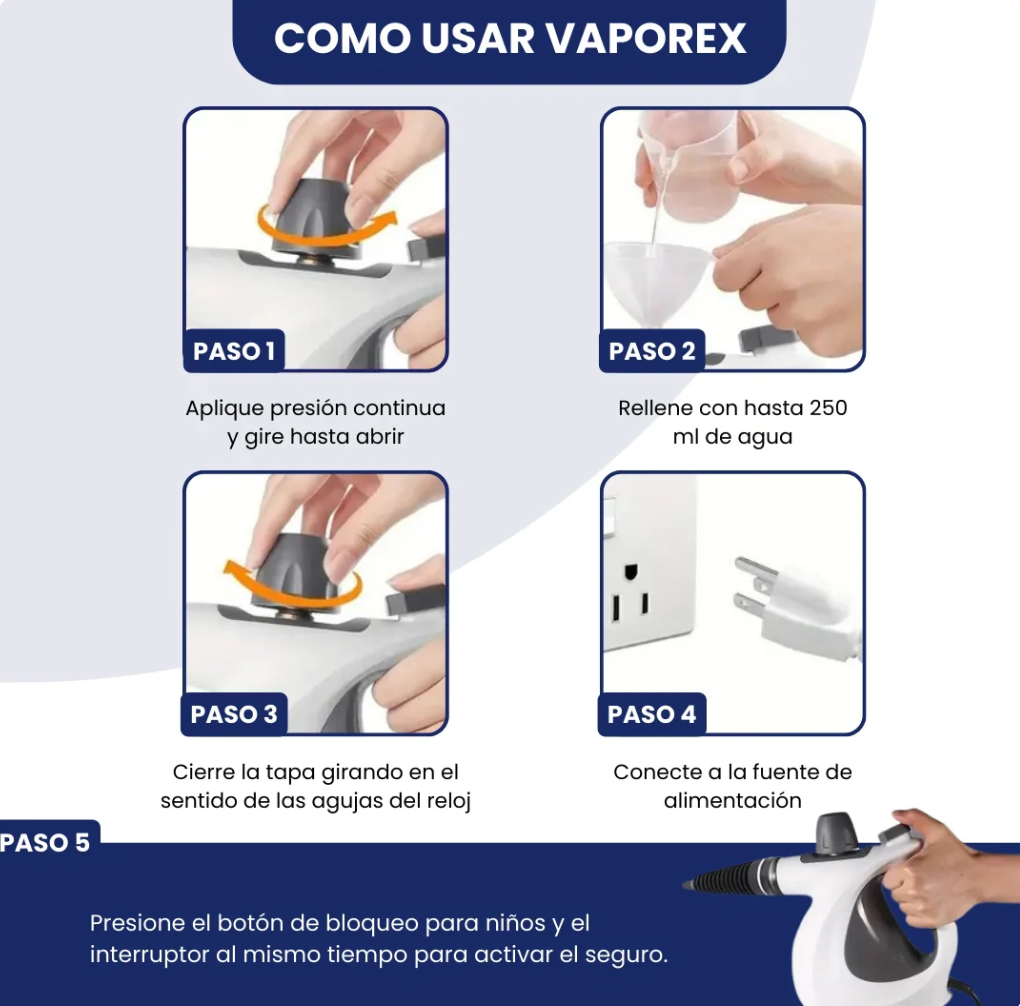 COMO USAR VAPOREX

PASO 1

Aplique presión continua y gire hasta abrir

PASO 2

Rellene con hasta 250 ml de agua

PASO 3

Cierre la tapa girando en el sentido de las agujas del reloj

PASO 4

Conecte a la fuente de alimentación

PASO 5

Presione el botón de bloqueo para niños y el interruptor al mismo tiempo para activar el seguro.